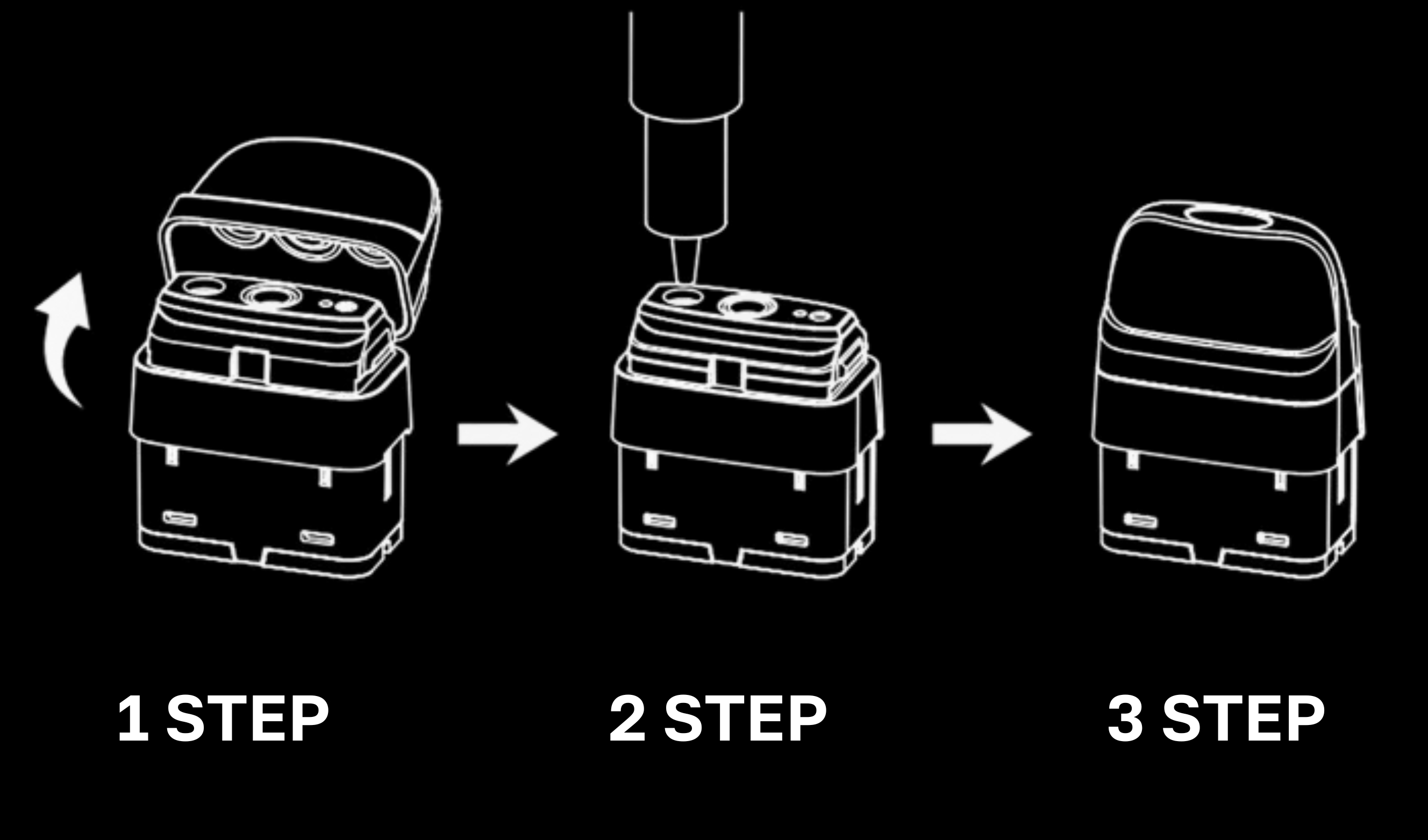 1 STEP

2 STEP

3 STEP